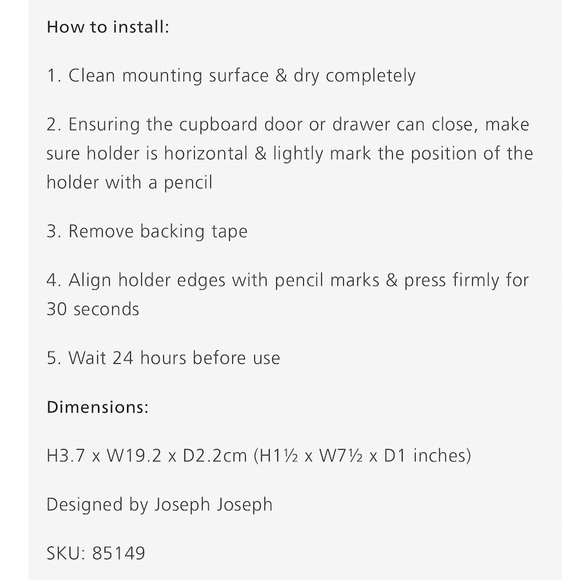 How to install:

1. Clean mounting surface & dry completely

2. Ensuring the cupboard door or drawer can close, make sure holder is horizontal & lightly mark the position of the holder with a pencil

3. Remove backing tape

4. Align holder edges with pencil marks & press firmly for 30 seconds

5. Wait 24 hours before use

Dimensions:

H3.7 x W19.2 x D2.2cm (H1½ x W7½ x D1 inches)

Designed by Joseph Joseph

SKU: 85149